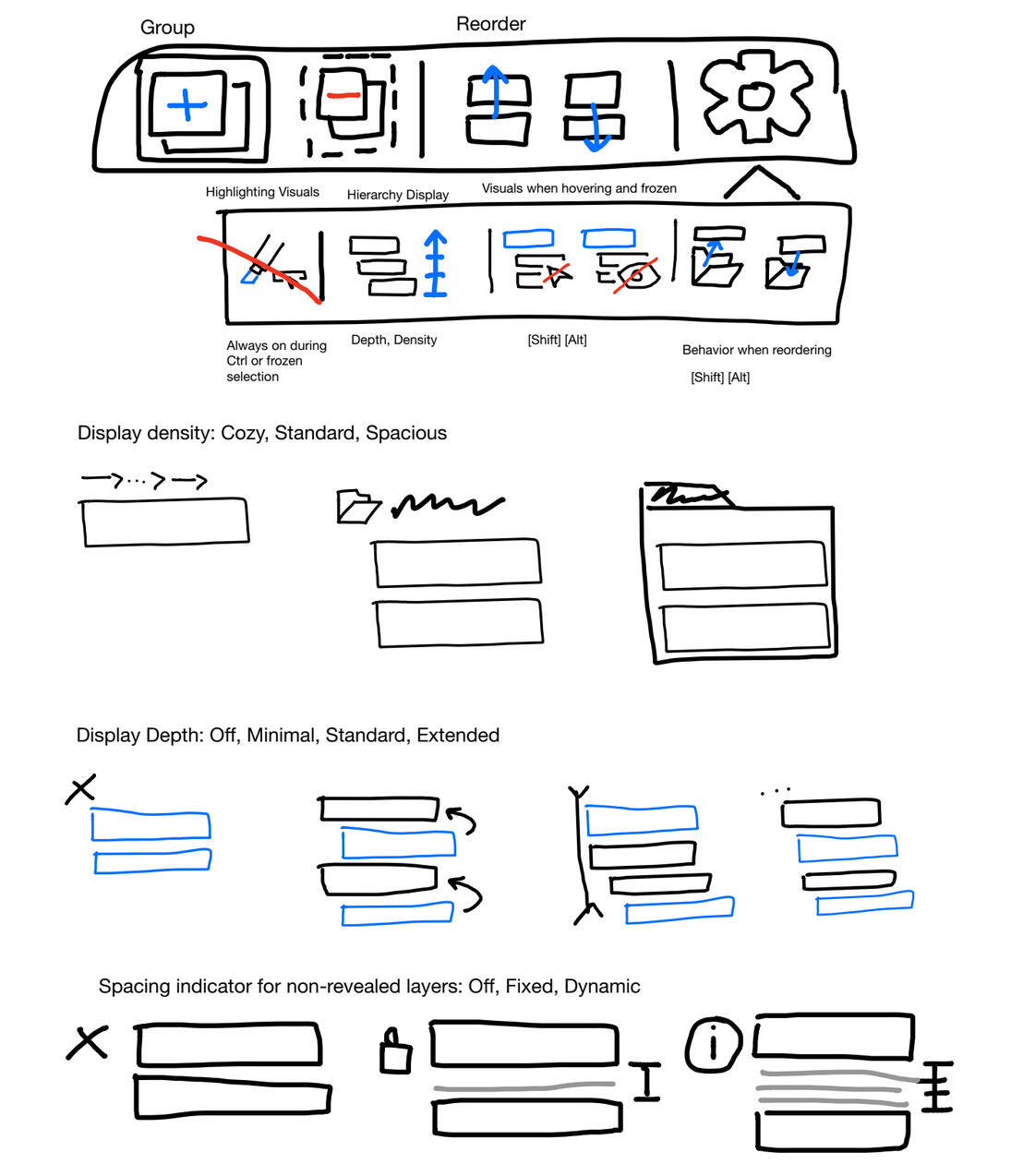 Group

Reorder

Highlighting Visuals

Hierarchy Display

Visuals when hovering and frozen

Always on during Ctrl or frozen selection

Depth, Density

[Shift] [Alt]

Behavior when reordering

[Shift] [Alt]

Display density: Cozy, Standard, Spacious

Display Depth: Off, Minimal, Standard, Extended

Spacing indicator for non-revealed layers: Off, Fixed, Dynamic